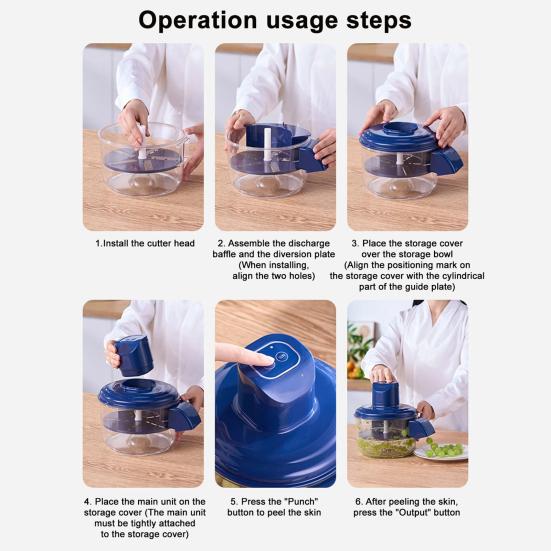 Operation usage steps

1.Install the cutter head

2. Assemble the discharge baffle and the diversion plate (When installing, align the two holes)

3. Place the storage cover over the storage bowl (Align the positioning mark on the storage cover with the cylindrical part of the guide plate)

4. Place the main unit on the storage cover (The main unit must be tightly attached to the storage cover)

5. Press the "Punch" button to peel the skin

6. After peeling the skin, press the "Output" button